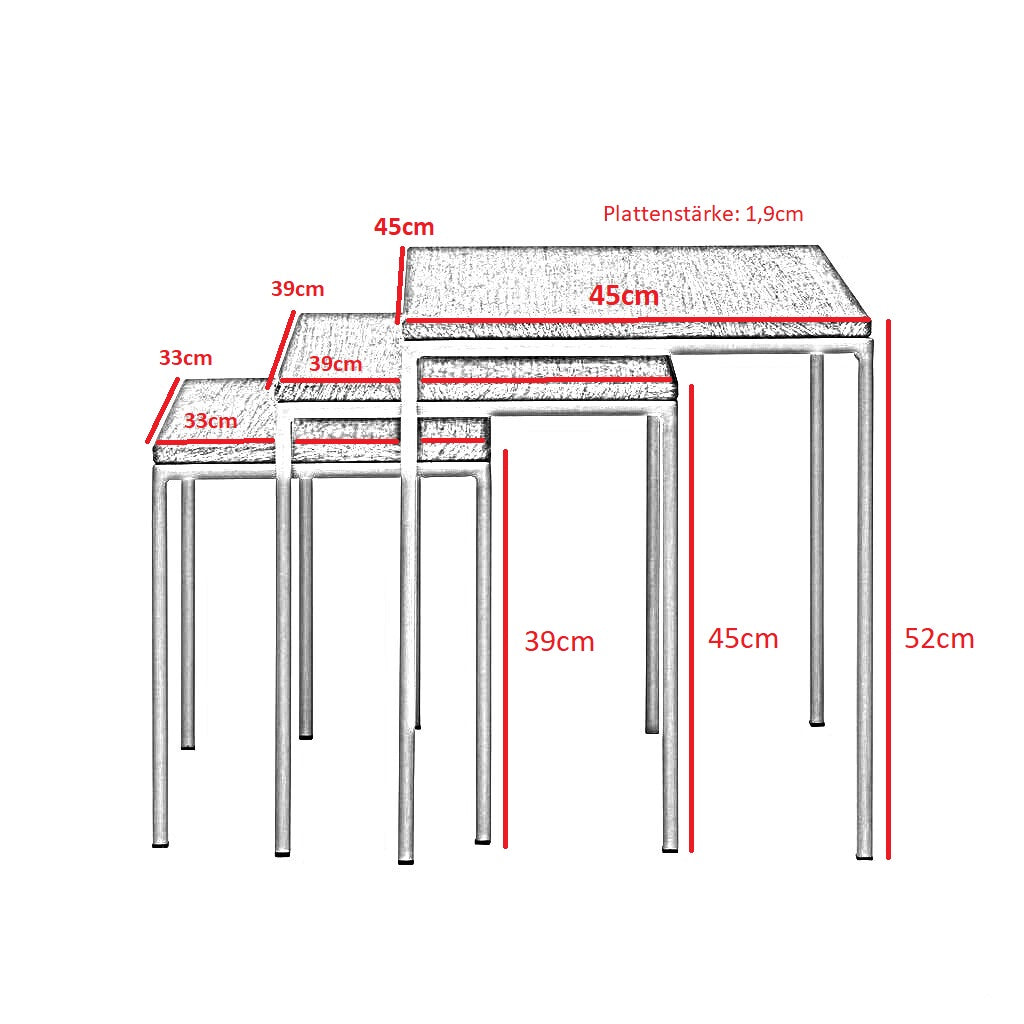 Plattenstärke: 1,9cm

45cm

45cm

39cm

39cm

33cm

33cm

39cm

45cm

52cm